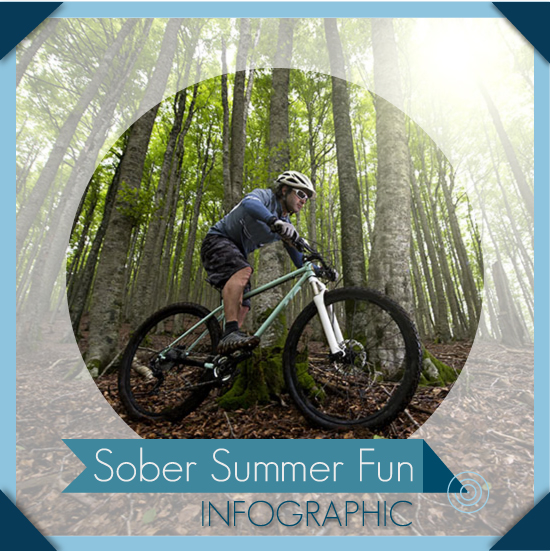 Sober Summer Fun
INFOGRAPHIC