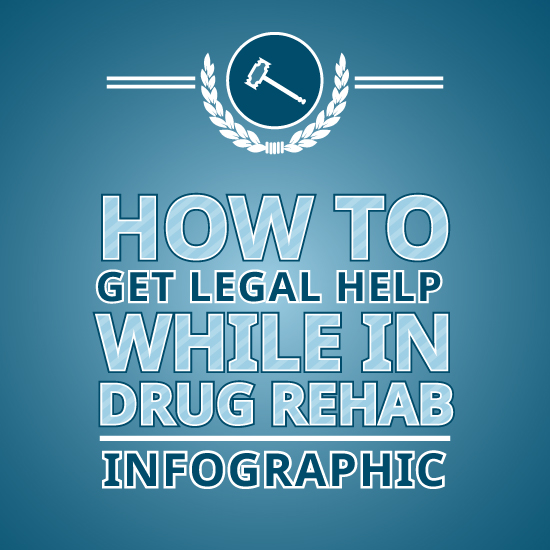 HOW TO
GET LEGAL HELP
WHILE IN
DRUG REHAB
INFOGRAPHIC